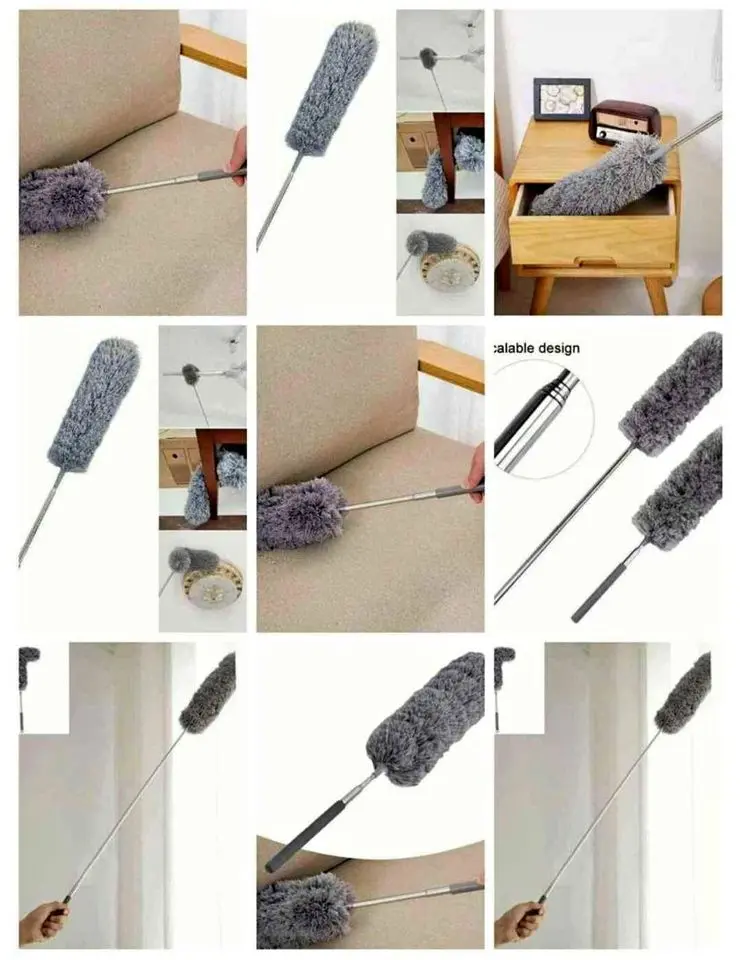 calable design