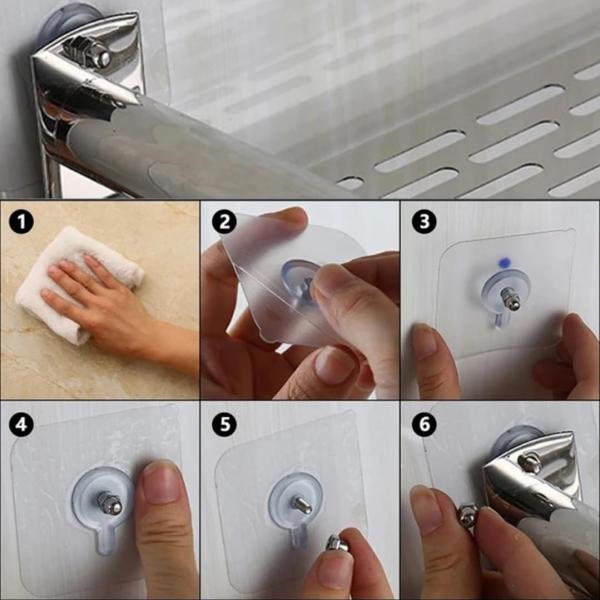 1

2

3

4

5

6